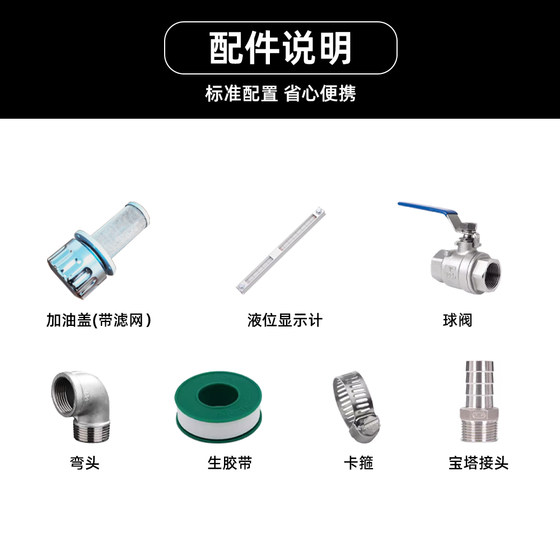 配件说明

标准配置 省心便携

加油盖(带滤网)

液位显示计

球阀

弯头

生胶带

卡箍

宝塔接头