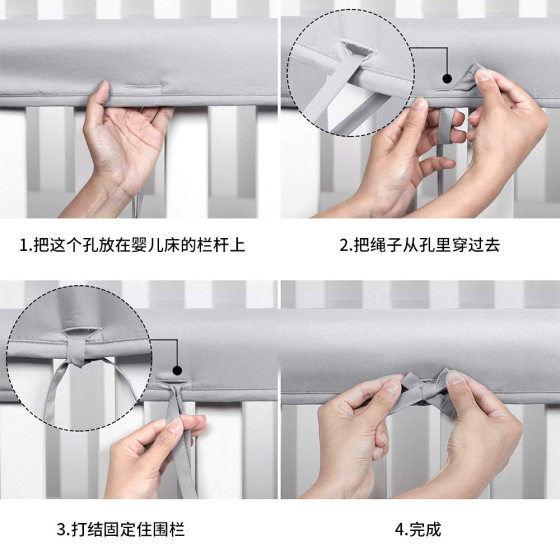 1.把这个孔放在婴儿床的栏杆上

2.把绳子从孔里穿过去

3.打结固定住围栏

4.完成