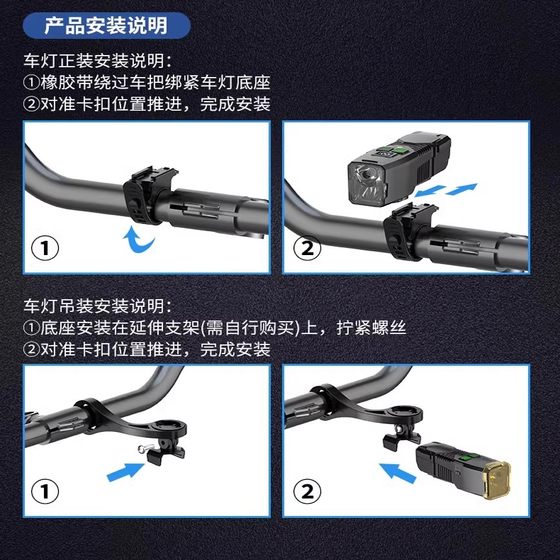 产品安装说明

车灯正装安装说明：
①橡胶带绕过车把绑紧车灯底座
②对准卡扣位置推进，完成安装

①

②

车灯吊装安装说明：
①底座安装在延伸支架(需自行购买)上，拧紧螺丝
②对准卡扣位置推进，完成安装

①

②