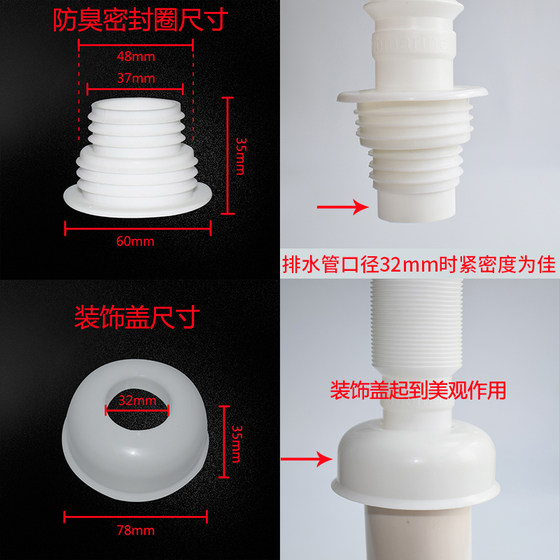 防臭密封圈尺寸

48mm

37mm

35mm

60mm

排水管口径32mm时紧密度为佳

装饰盖尺寸

32mm

35mm

78mm

装饰盖起到美观作用