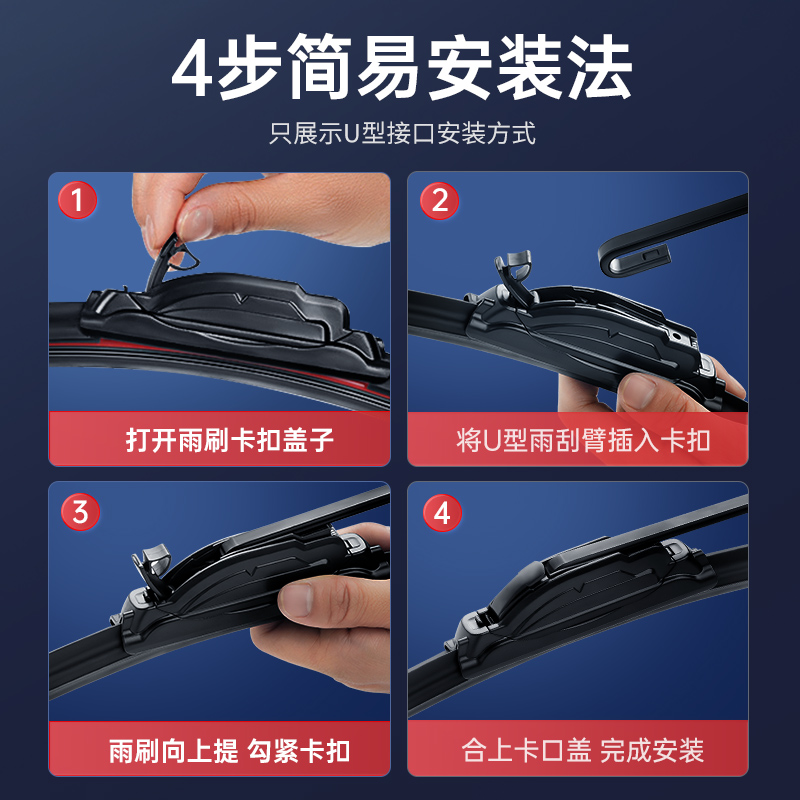 4步简易安装法

只展示U型接口安装方式

1

打开雨刷卡扣盖子

2

将U型雨刮臂插入卡扣

3

雨刷向上提 勾紧卡扣

4

合上卡口盖 完成安装