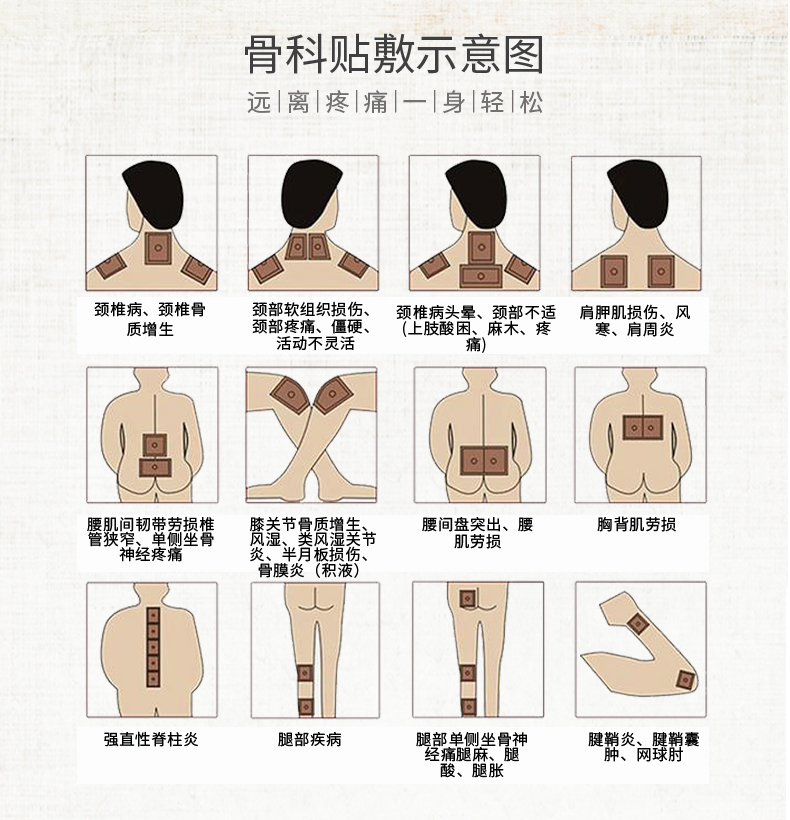 骨科贴敷示意图

远|离|疼|痛|一|身|轻|松

颈椎病、颈椎骨质增生

颈部软组织损伤、颈部疼痛、僵硬、活动不灵活

颈椎病头晕、颈部不适(上肢酸困、麻木、疼痛)

肩胛肌损伤、风寒、肩周炎

腰肌间韧带劳损椎管狭窄、单侧坐骨神经疼痛

膝关节骨质增生、风湿、类风湿关节炎、半月板损伤、骨膜炎（积液）

腰间盘突出、腰肌劳损

胸背肌劳损

强直性脊柱炎

腿部疾病

腿部单侧坐骨神经痛腿麻、腿酸、腿胀

腱鞘炎、腱鞘囊肿、网球肘