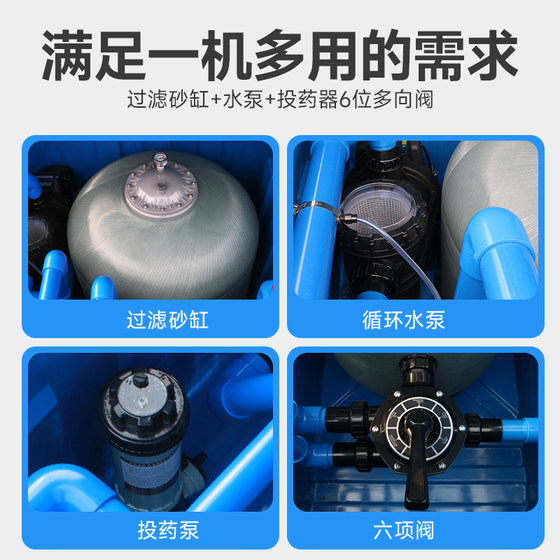 满足一机多用的需求

过滤砂缸+水泵+投药器6位多向阀

过滤砂缸

循环水泵

投药泵

六项阀