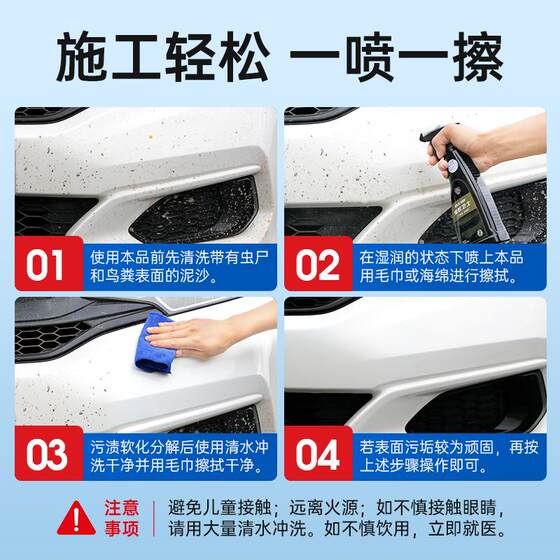 施工轻松 一喷一擦

01 使用本品前先清洗带有虫尸和鸟粪表面的泥沙。

02 在湿润的状态下喷上本品用毛巾或海绵进行擦拭。

03 污渍软化分解后使用清水冲洗干净并用毛巾擦拭干净。

04 若表面污垢较为顽固，再按上述步骤操作即可。

注意事项 避免儿童接触；远离火源；如不慎接触眼睛，请用大量清水冲洗。如不慎饮用，立即就医。