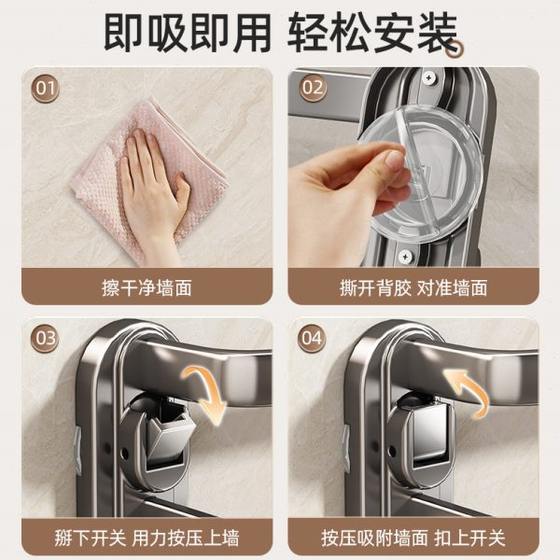 即吸即用 轻松安装

01
擦干净墙面

02
撕开背胶 对准墙面

03
掰下开关 用力按压上墙

04
按压吸附墙面 扣上开关