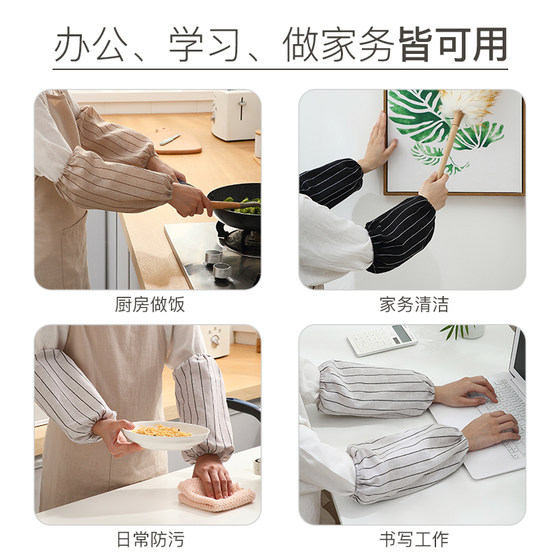 办公、学习、做家务皆可用

厨房做饭

家务清洁

日常防污

书写工作