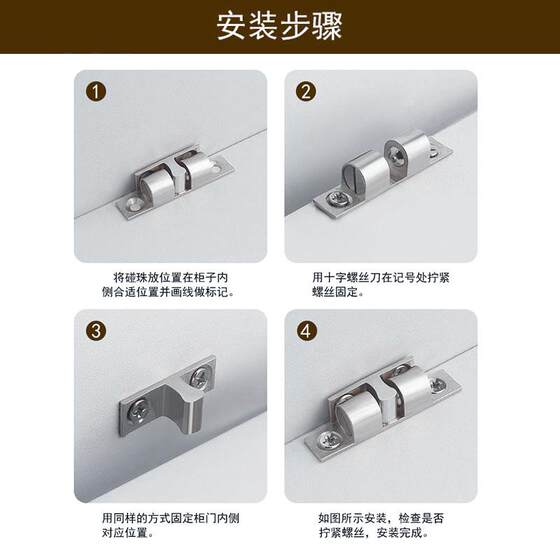 安装步骤

1

将碰珠放位置在柜子内侧合适位置并画线做标记。

2

用十字螺丝刀在记号处拧紧螺丝固定。

3

用同样的方式固定柜门内侧对应位置。

4

如图所示安装，检查是否拧紧螺丝，安装完成。