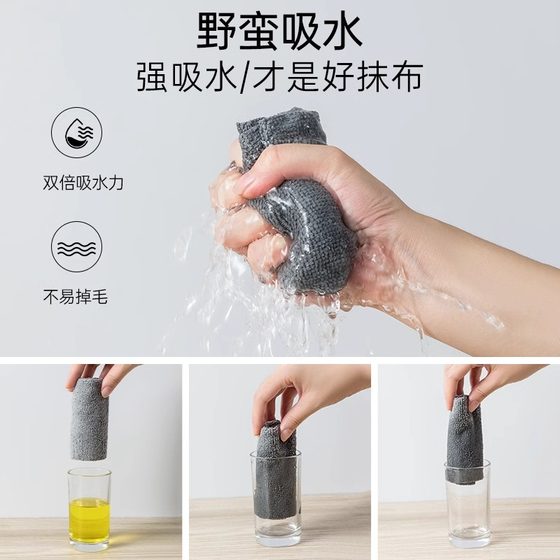 野蛮吸水
强吸水/才是好抹布

双倍吸水力

不易掉毛