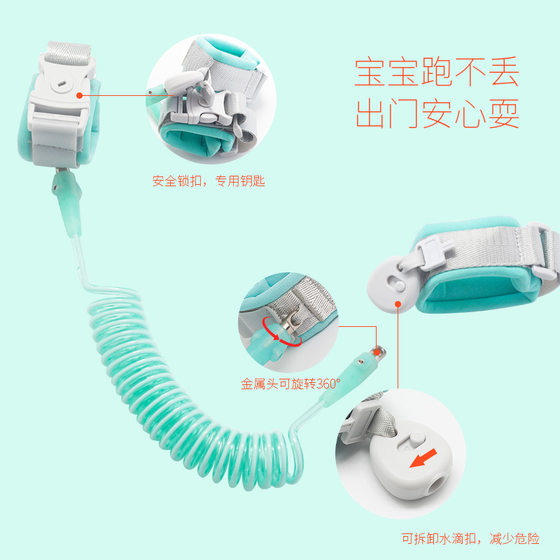 宝宝跑不丢
出门安心耍

安全锁扣，专用钥匙

金属头可旋转360°

可拆卸水滴扣，减少危险