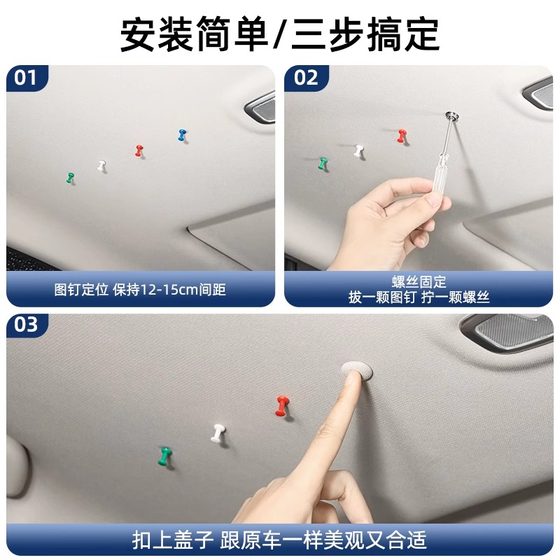 安装简单/三步搞定

01

图钉定位 保持12-15cm间距

02

螺丝固定
拔一颗图钉 拧一颗螺丝

03

扣上盖子 跟原车一样美观又合适