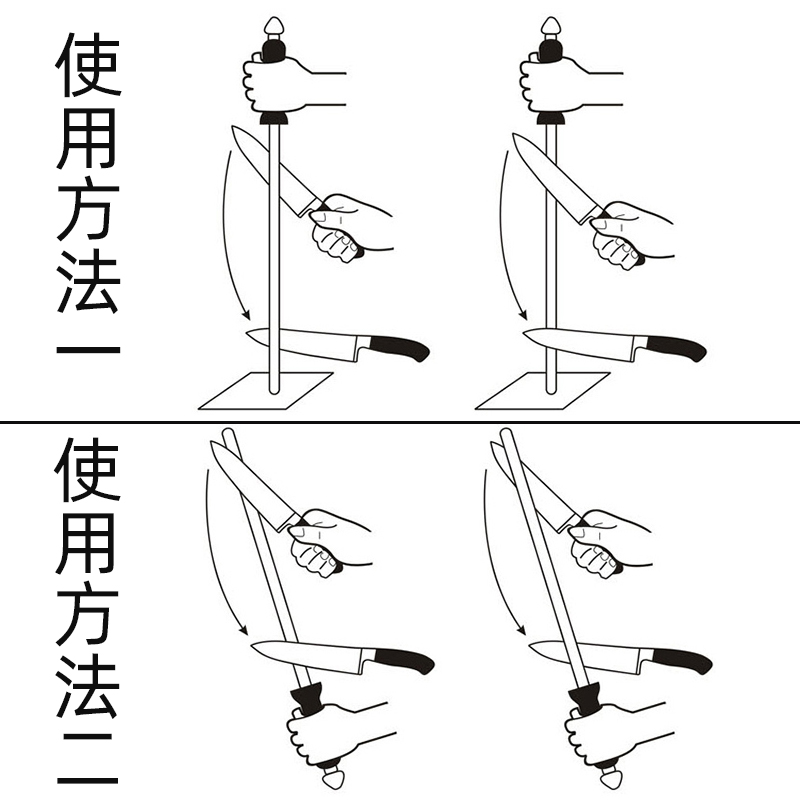 使用方法一

使用方法二