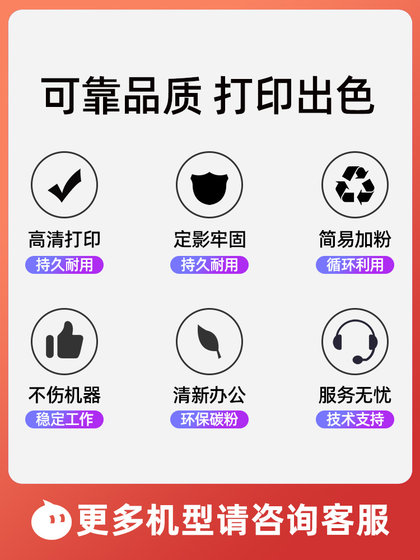 可靠品质 打印出色

高清打印
持久耐用

定影牢固
持久耐用

简易加粉
循环利用

不伤机器
稳定工作

清新办公
环保碳粉

服务无忧
技术支持

更多机型请咨询客服