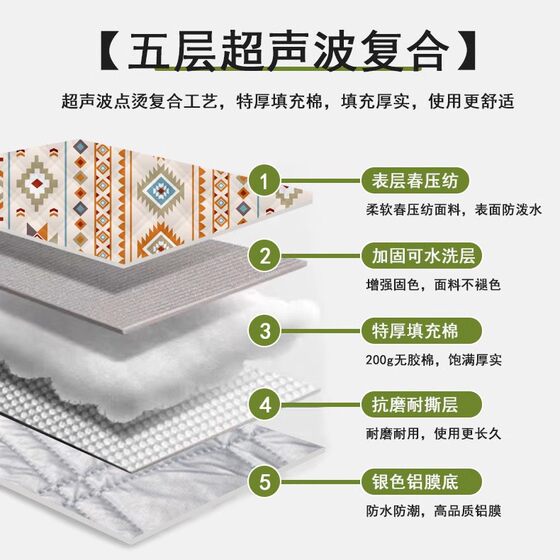 【五层超声波复合】

超声波点烫复合工艺，特厚填充棉，填充厚实，使用更舒适

1

表层春压纺

柔软春压纺面料，表面防泼水

2

加固可水洗层

增强固色，面料不褪色

3

特厚填充棉

200g无胶棉，饱满厚实

4

抗磨耐撕层

耐磨耐用，使用更长久

5

银色铝膜底

防水防潮，高品质铝膜