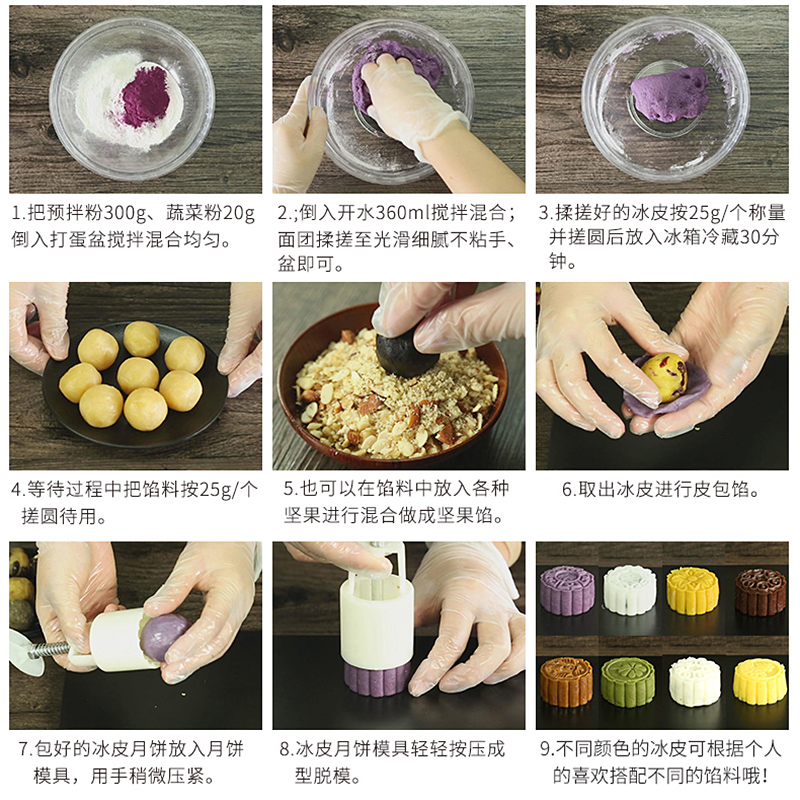 1.把预拌粉300g、蔬菜粉20g倒入打蛋盆搅拌混合均匀。

2.;倒入开水360ml搅拌混合；面团揉搓至光滑细腻不粘手、盆即可。

3.揉搓好的冰皮按25g/个称量并搓圆后放入冰箱冷藏30分钟。

4.等待过程中把馅料按25g/个搓圆待用。

5.也可以在馅料中放入各种坚果进行混合做成坚果馅。

6.取出冰皮进行皮包馅。

7.包好的冰皮月饼放入月饼模具，用手稍微压紧。

8.冰皮月饼模具轻轻按压成型脱模。

9.不同颜色的冰皮可根据个人的喜欢搭配不同的馅料哦！