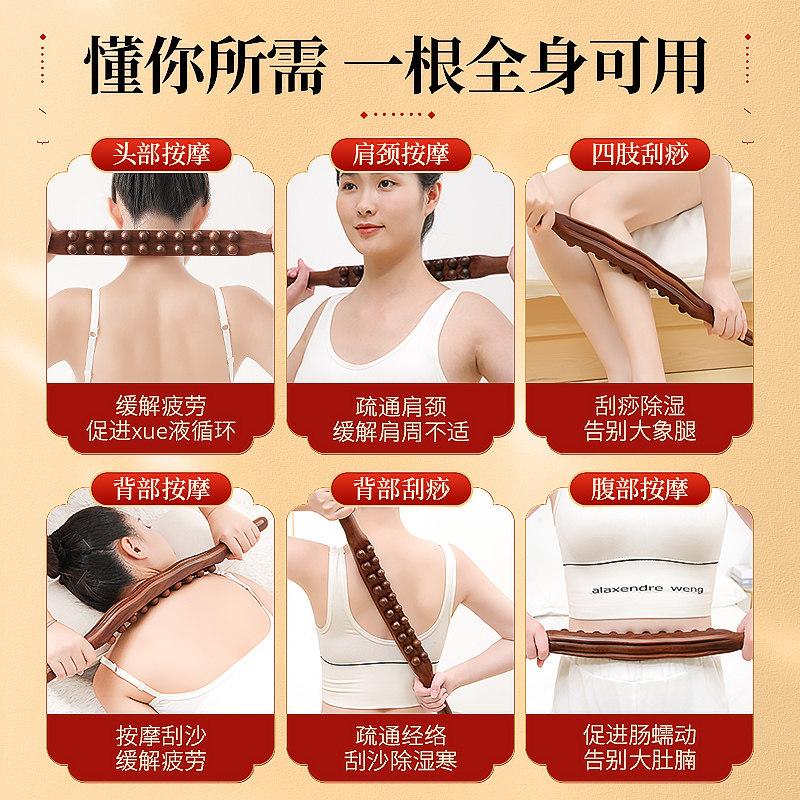 懂你所需 一根全身可用

头部按摩
缓解疲劳
促进xue液循环

肩颈按摩
疏通肩颈
缓解肩周不适

四肢刮痧
刮痧除湿
告别大象腿

背部按摩
按摩刮沙
缓解疲劳

背部刮痧
疏通经络
刮沙除湿寒

腹部按摩
alaxendre weng
促进肠蠕动
告别大肚腩