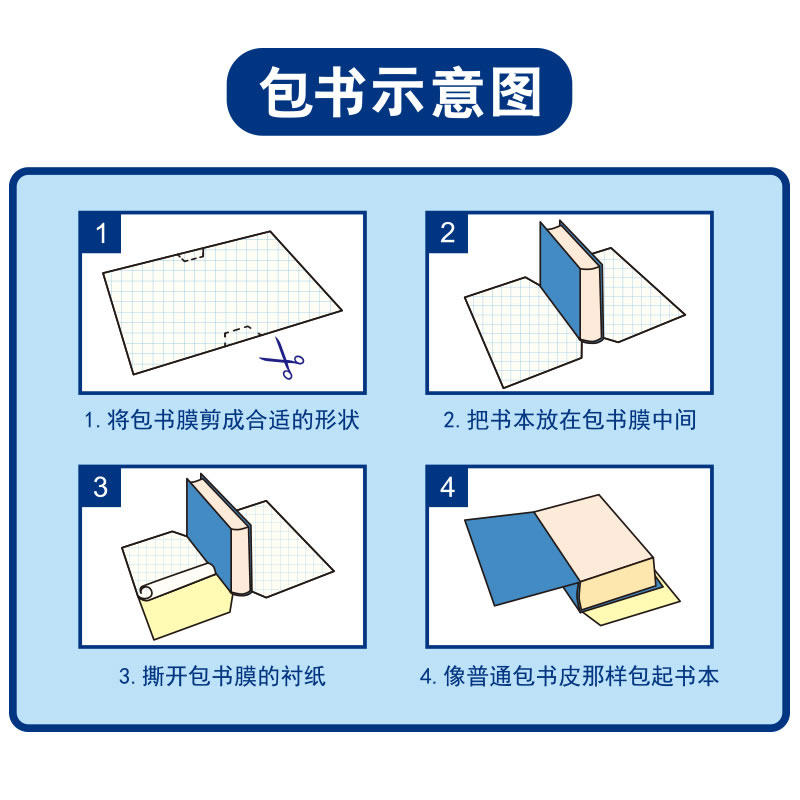 包书示意图

1

1. 将包书膜剪成合适的形状

2

2. 把书本放在包书膜中间

3

3. 撕开包书膜的衬纸

4

4. 像普通包书皮那样包起书本