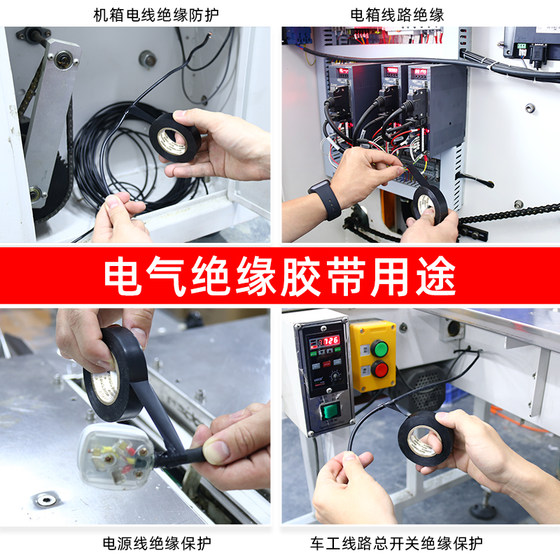 机箱电线绝缘防护

电箱线路绝缘

电气绝缘胶带用途

126

电源线绝缘保护

车工线路总开关绝缘保护