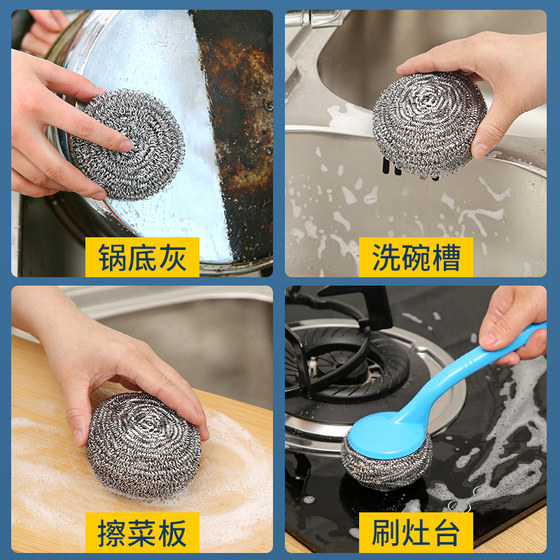 锅底灰

洗碗槽

擦菜板

刷灶台