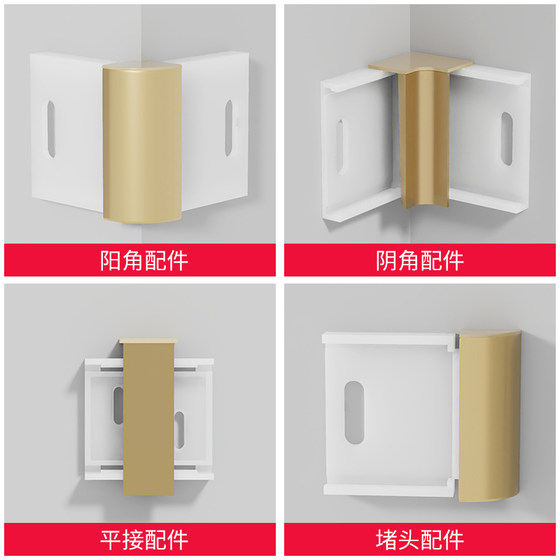 阳角配件

阴角配件

平接配件

堵头配件