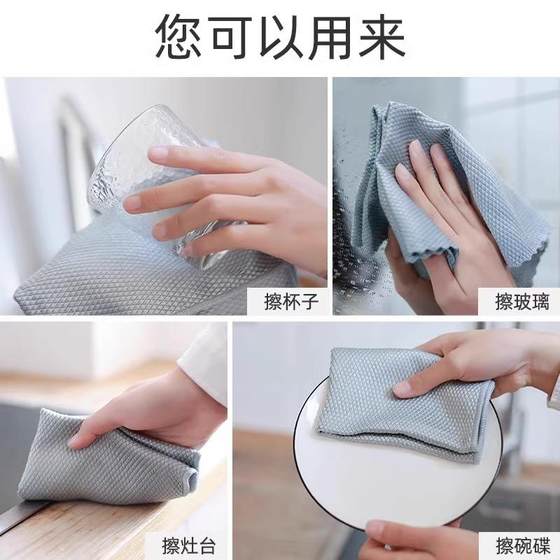 您可以用来

擦杯子

擦玻璃

擦灶台

擦碗碟