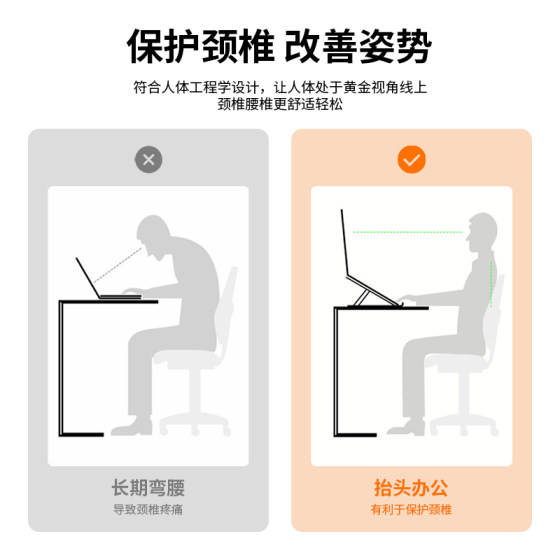 保护颈椎 改善姿势

符合人体工程学设计，让人体处于黄金视角线上
颈椎腰椎更舒适轻松

长期弯腰
导致颈椎疼痛

抬头办公
有利于保护颈椎