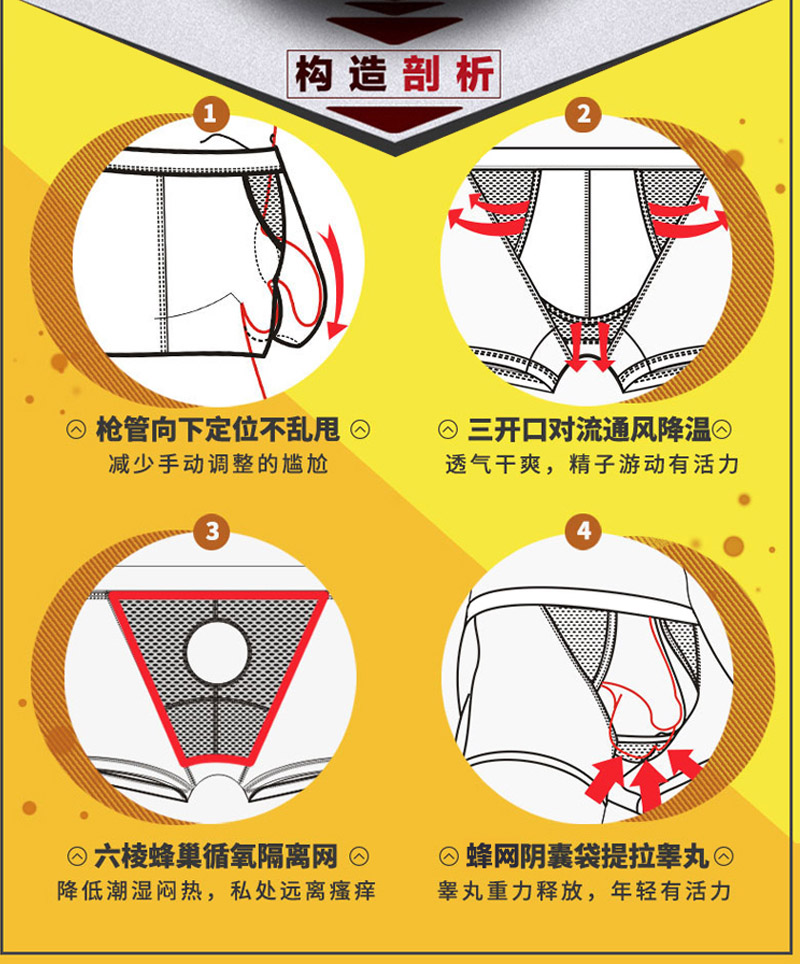 构造剖析

1

枪管向下定位不乱甩
减少手动调整的尴尬

2

三开口对流通风降温
透气干爽，精子游动有活力

3

六棱蜂巢循氧隔离网
降低潮湿闷热，私处远离瘙痒

4

蜂网阴囊袋提拉睾丸
睾丸重力释放，年轻有活力