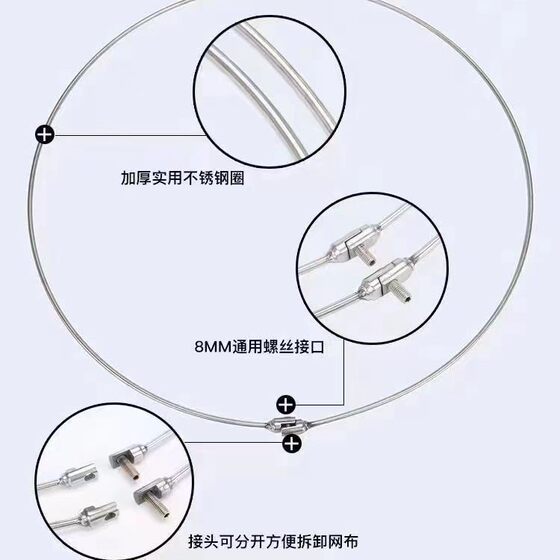 加厚实用不锈钢圈

8MM通用螺丝接口

接头可分开方便拆卸网布