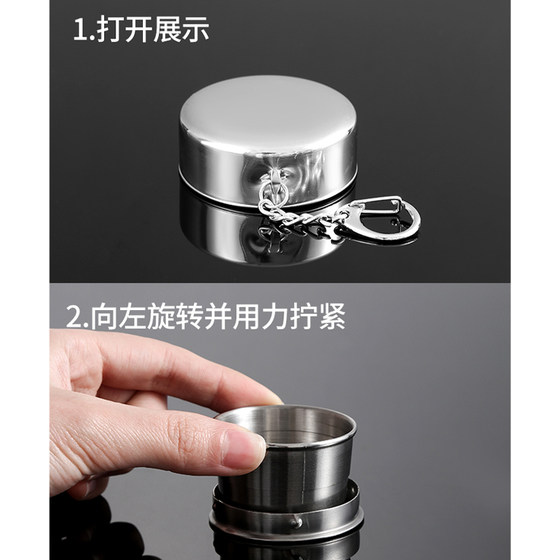 1.打开展示

2.向左旋转并用力拧紧