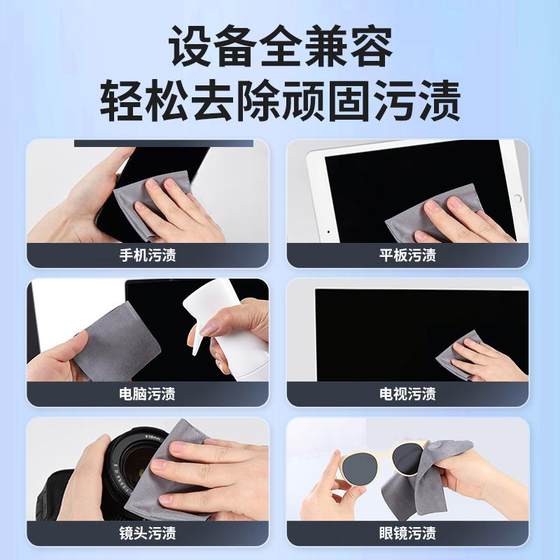 设备全兼容
轻松去除顽固污渍

手机污渍

平板污渍

电脑污渍

电视污渍

镜头污渍

眼镜污渍