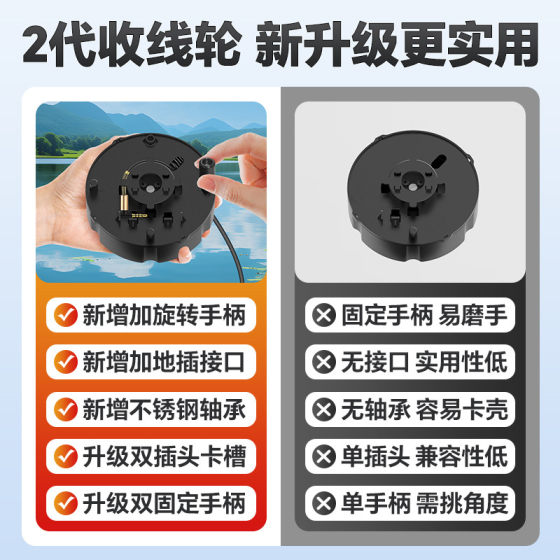 2代收线轮 新升级更实用

新增加旋转手柄

新增加地插接口

新增不锈钢轴承

升级双插头卡槽

升级双固定手柄

固定手柄 易磨手

无接口 实用性低

无轴承 容易卡壳

单插头 兼容性低

单手柄 需挑角度