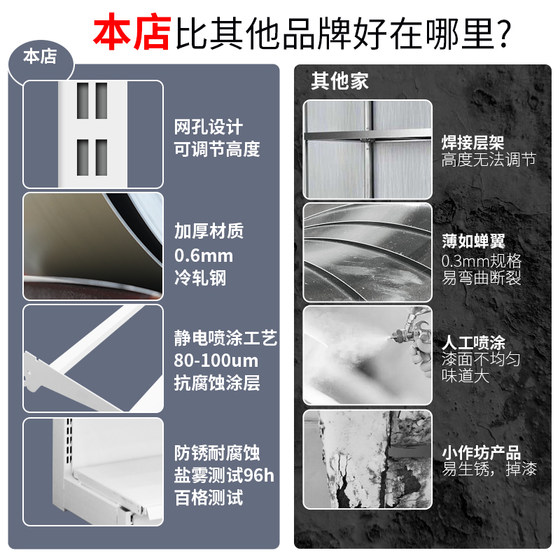 本店比其他品牌好在哪里?

本店

网孔设计
可调节高度

加厚材质
0.6mm
冷轧钢

静电喷涂工艺
80-100um
抗腐蚀涂层

防锈耐腐蚀
盐雾测试96h
百格测试

其他家

焊接层架
高度无法调节

薄如蝉翼
0.3mm规格
易弯曲断裂

人工喷涂
漆面不均匀
味道大

小作坊产品
易生锈，掉漆