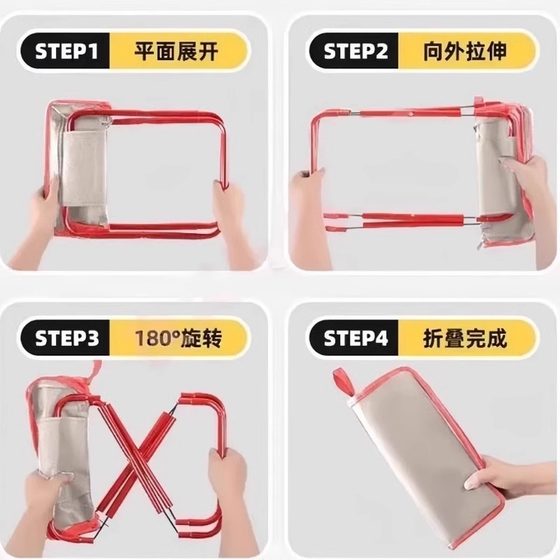 STEP1 平面展开

STEP2 向外拉伸

STEP3 180°旋转

STEP4 折叠完成