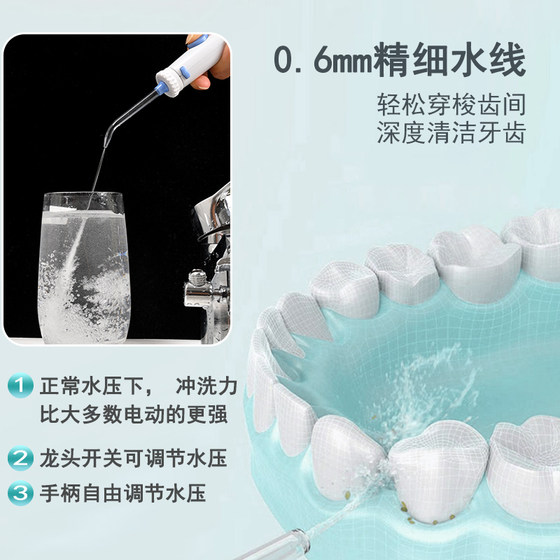 0.6mm精细水线

轻松穿梭齿间
深度清洁牙齿

1 正常水压下， 冲洗力比大多数电动的更强

2 龙头开关可调节水压

3 手柄自由调节水压