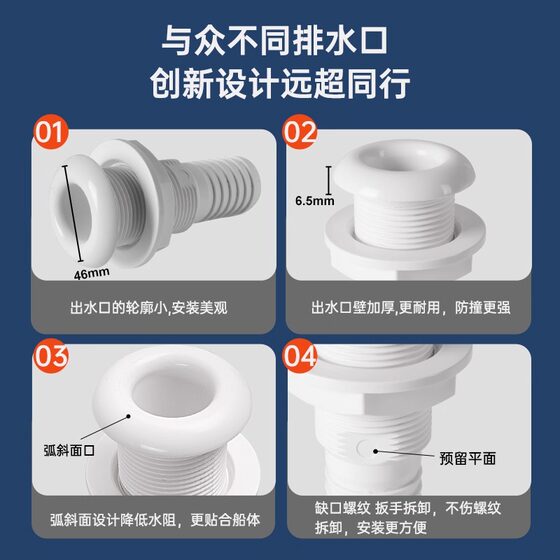 与众不同排水口
创新设计远超同行

01
46mm
出水口的轮廓小,安装美观

02
6.5mm
出水口壁加厚,更耐用，防撞更强

03
弧斜面口
弧斜面设计降低水阻，更贴合船体

04
预留平面
缺口螺纹 扳手拆卸，不伤螺纹拆卸，安装更方便