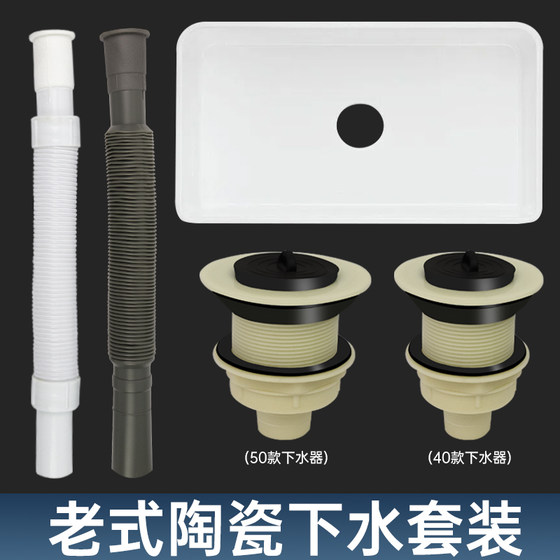 (50款下水器)

(40款下水器)

老式陶瓷下水套装