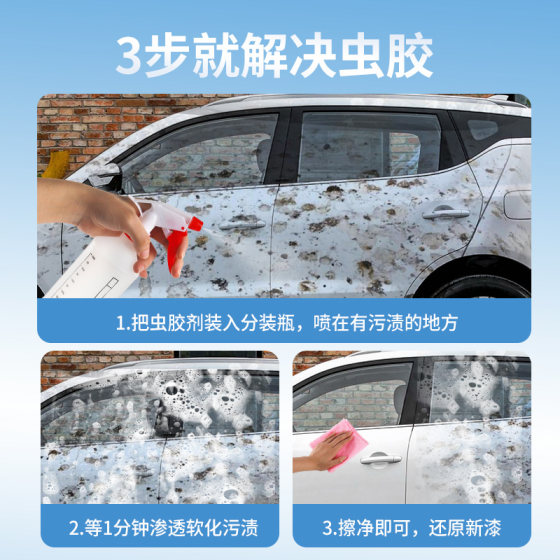 3步就解决虫胶

1.把虫胶剂装入分装瓶，喷在有污渍的地方

2.等1分钟渗透软化污渍

3.擦净即可，还原新漆