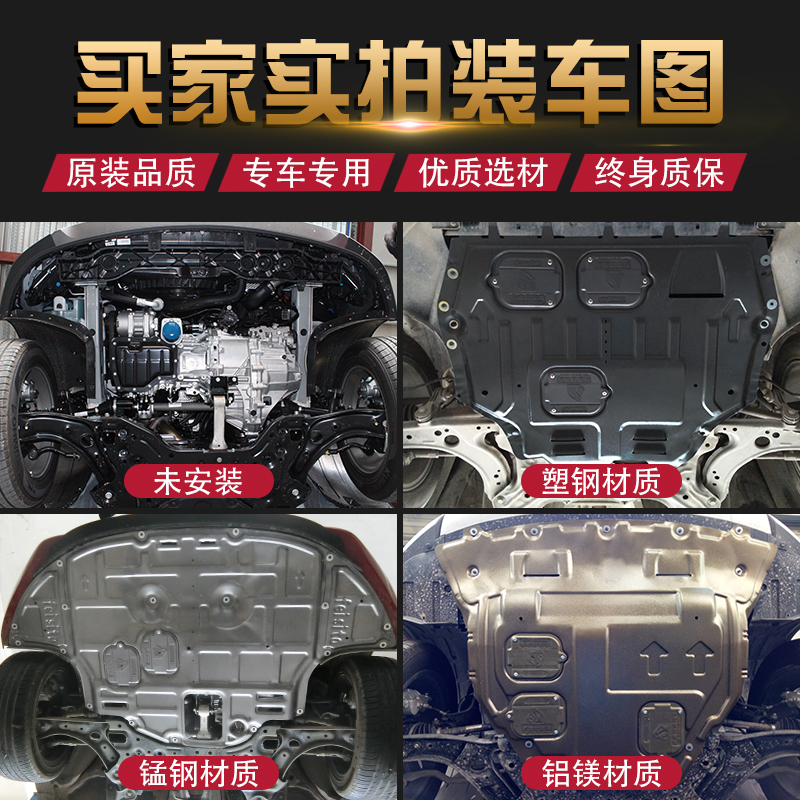 买家实拍装车图

原装品质 专车专用 优质选材 终身质保

未安装

塑钢材质

锰钢材质

铝镁材质