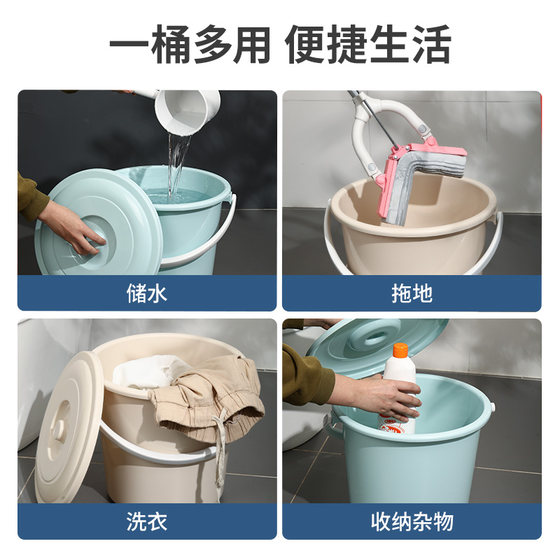 一桶多用 便捷生活

储水

拖地

洗衣

收纳杂物