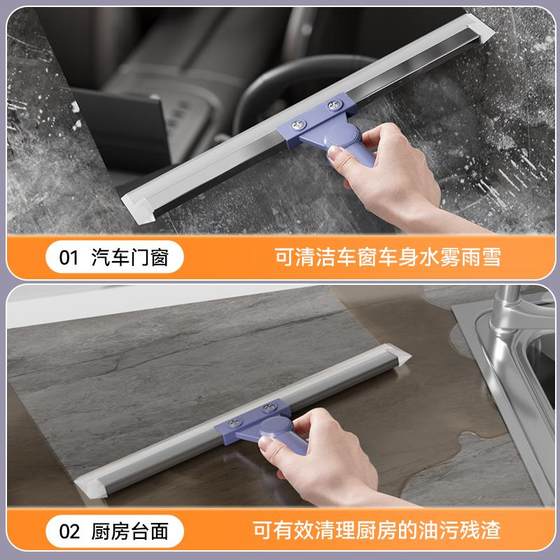 01 汽车门窗

可清洁车窗车身水雾雨雪

02 厨房台面

可有效清理厨房的油污残渣