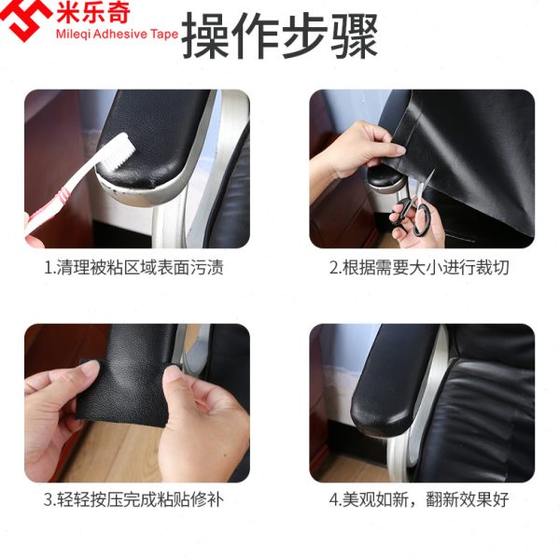 米乐奇
Mileqi Adhesive Tape

操作步骤

1.清理被粘区域表面污渍

2.根据需要大小进行裁切

3.轻轻按压完成粘贴修补

4.美观如新，翻新效果好