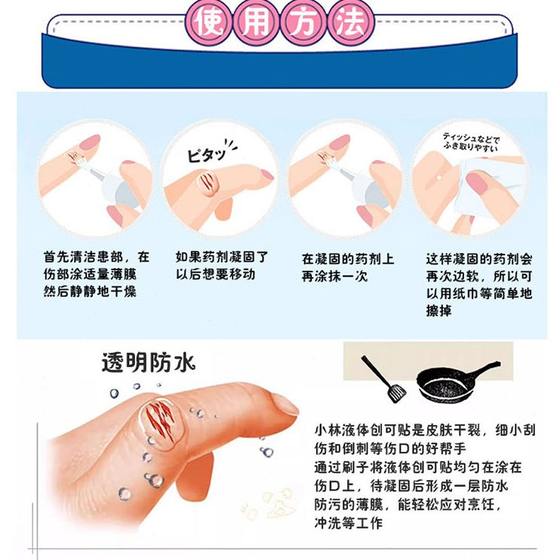 使用方法

ピタッ

ティッシュなどでふき取りやすい

首先清洁患部，在伤部涂适量薄膜然后静静地干燥

如果药剂凝固了以后想要移动

在凝固的药剂上再涂抹一次

这样凝固的药剂会再次边软，所以可以用纸巾等简单地擦掉

透明防水

小林液体创可贴是皮肤干裂，细小刮伤和倒刺等伤口的好帮手
通过刷子将液体创可贴均匀在涂在伤口上，待凝固后形成一层防水防污的薄膜，能轻松应对烹饪，冲洗等工作