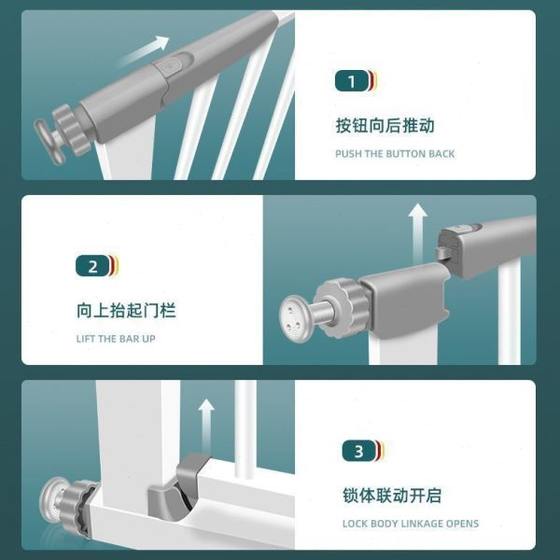 1

按钮向后推动

PUSH THE BUTTON BACK

2

向上抬起门栏

LIFT THE BAR UP

3

锁体联动开启

LOCK BODY LINKAGE OPENS