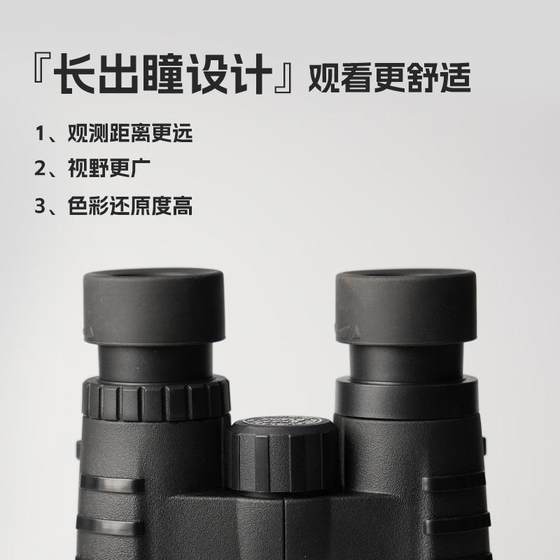 『长出瞳设计』观看更舒适

1、观测距离更远

2、视野更广

3、色彩还原度高