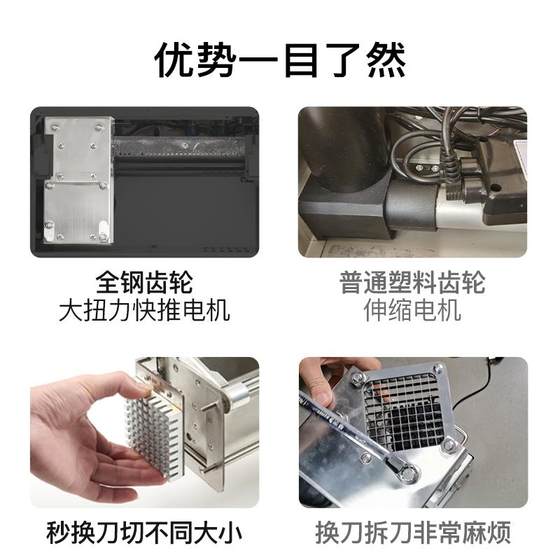 优势一目了然

全钢齿轮
大扭力快推电机

普通塑料齿轮
伸缩电机

秒换刀切不同大小

换刀拆刀非常麻烦