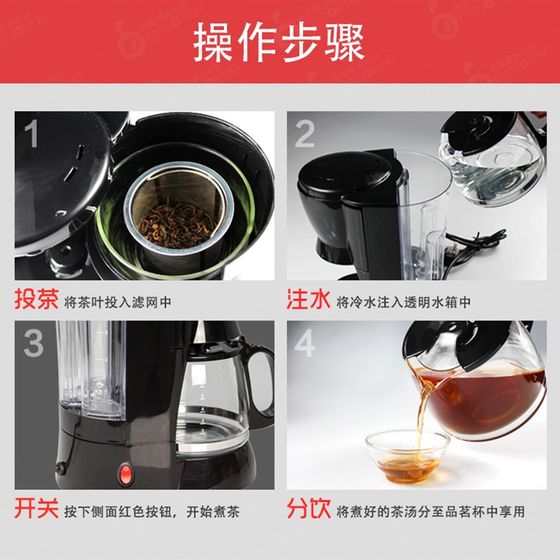 操作步骤

1

投茶 将茶叶投入滤网中

2

注水 将冷水注入透明水箱中

3

开关 按下侧面红色按钮，开始煮茶

4

分饮 将煮好的茶汤分至品茗杯中享用