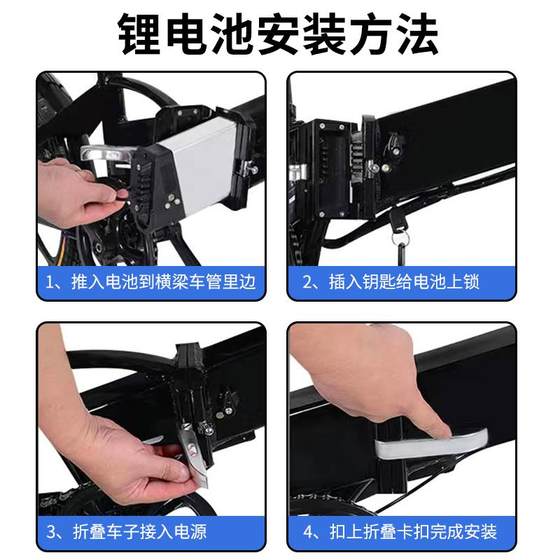 锂电池安装方法

1、推入电池到横梁车管里边

2、插入钥匙给电池上锁

3、折叠车子接入电源

4、扣上折叠卡扣完成安装