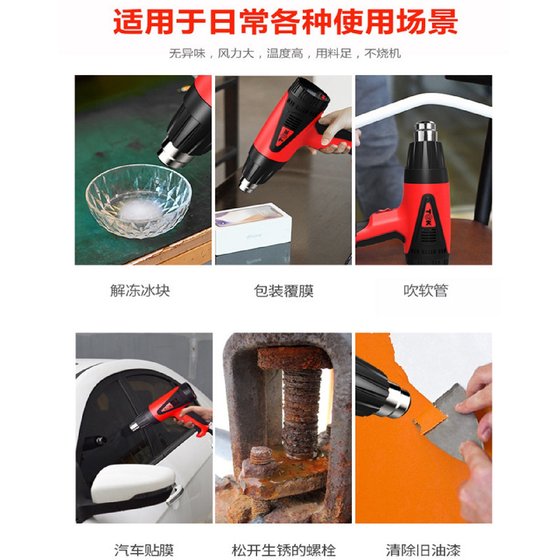 适用于日常各种使用场景

无异味，风力大，温度高，用料足，不烧机

解冻冰块

包装覆膜

吹软管

汽车贴膜

松开生锈的螺栓

清除旧油漆