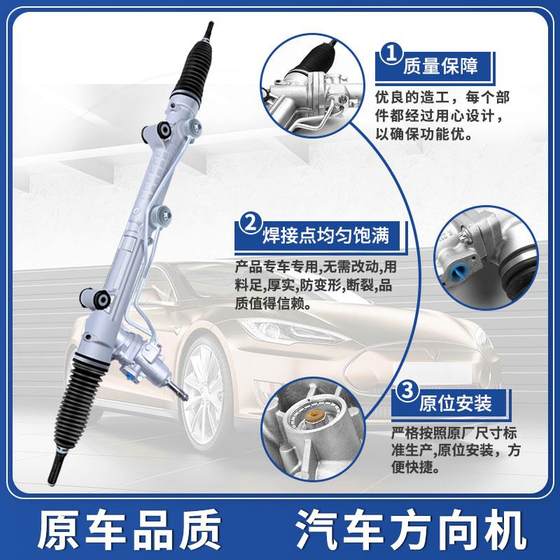 1 质量保障

优良的造工，每个部件都经过用心设计，以确保功能优。

2 焊接点均匀饱满

产品专车专用,无需改动,用料足,厚实,防变形,断裂,品质值得信赖。

3 原位安装

严格按照原厂尺寸标准生产,原位安装，方便快捷。

原车品质 汽车方向机