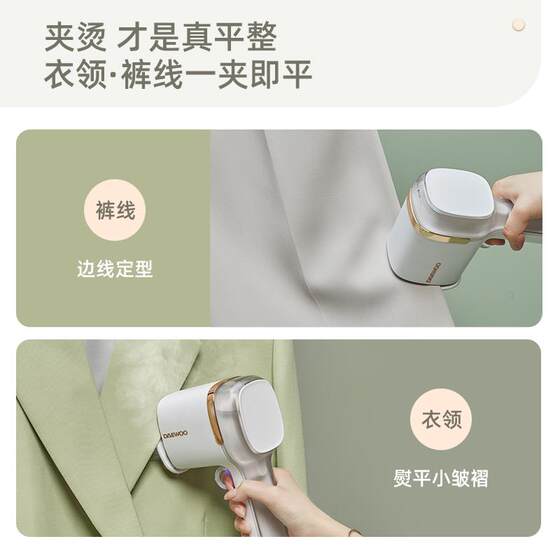 夹烫 才是真平整
衣领·裤线一夹即平

裤线
边线定型

DAEWOO

DAEWOO

衣领
熨平小皱褶