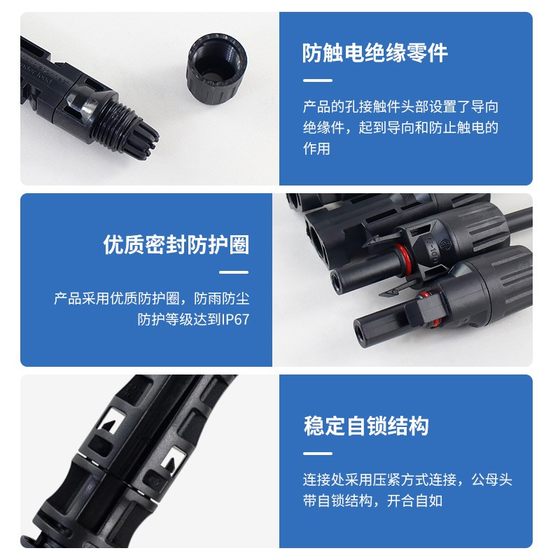 防触电绝缘零件

产品的孔接触件头部设置了导向绝缘件，起到导向和防止触电的作用

优质密封防护圈

产品采用优质防护圈，防雨防尘防护等级达到IP67

稳定自锁结构

连接处采用压紧方式连接，公母头带自锁结构，开合自如